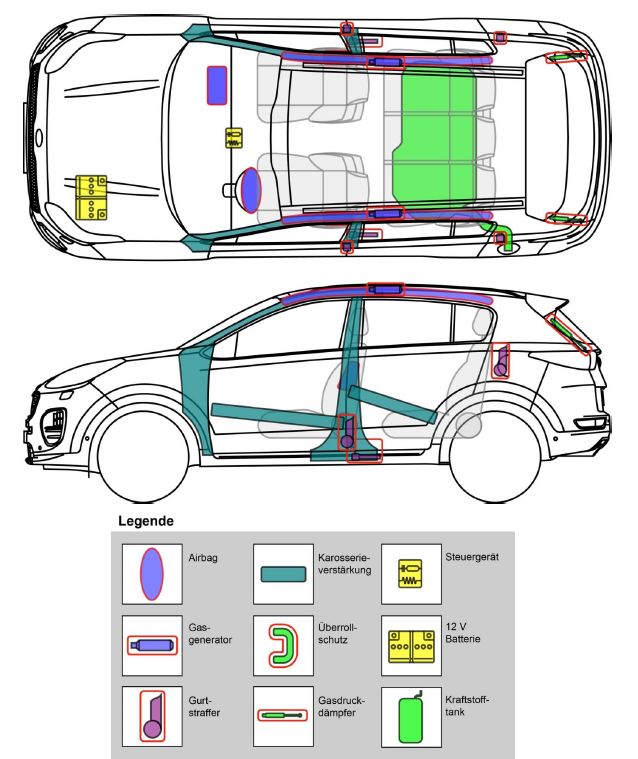 Legende

Airbag

Karosserieverstärkung

Steuergerät

Gasgenerator

Überrollschutz

12 V Batterie

Gurtstraffer

Gasdruckdämpfer

Kraftstofftank